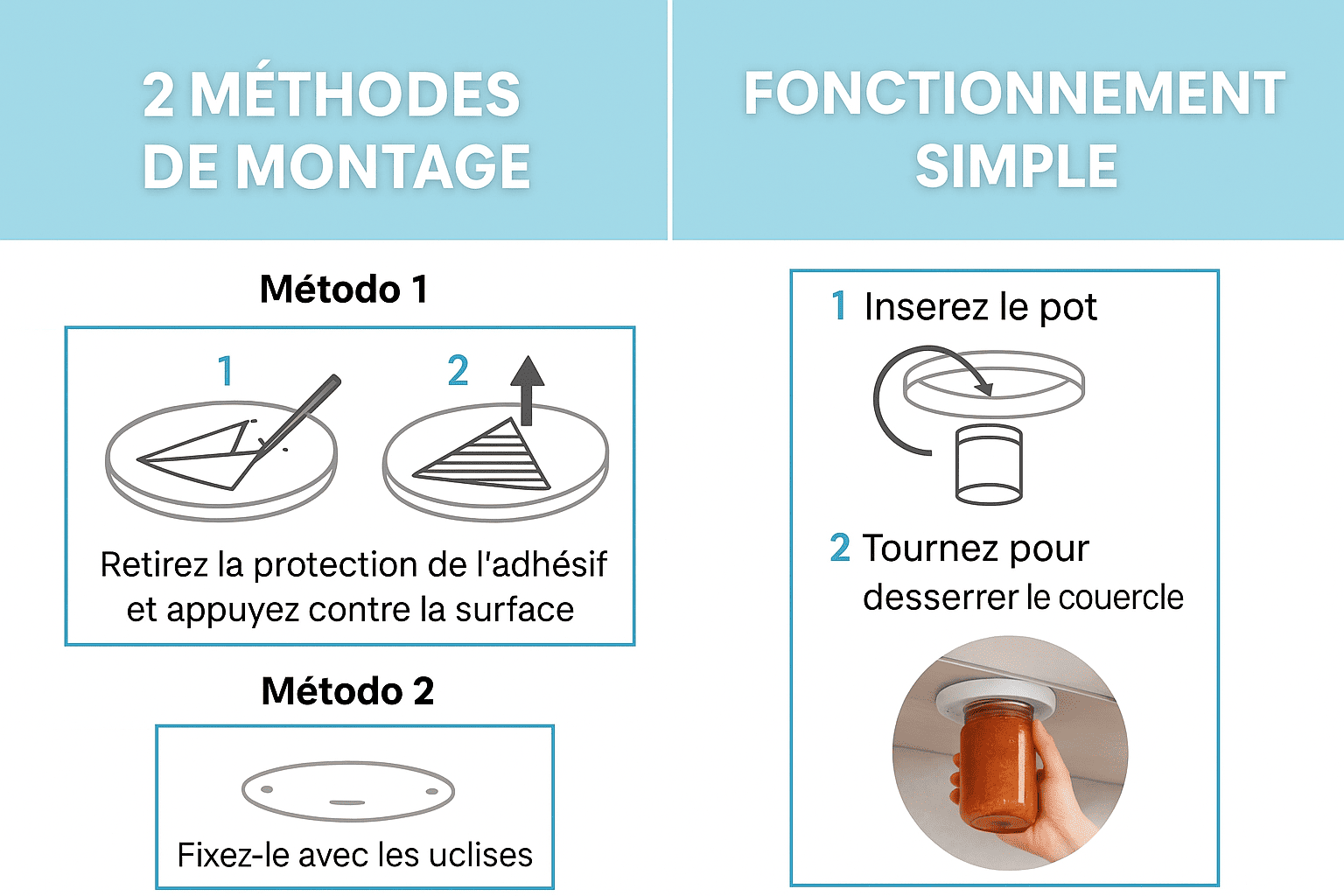 2 MÉTHODES DE MONTAGE

Método 1

1

2

Retirez la protection de l'adhésif et appuyez contre la surface

Método 2

Fixez-le avec les uclises

FONCTIONNEMENT SIMPLE

1 Inserez le pot

2 Tournez pour desserrer le couercle